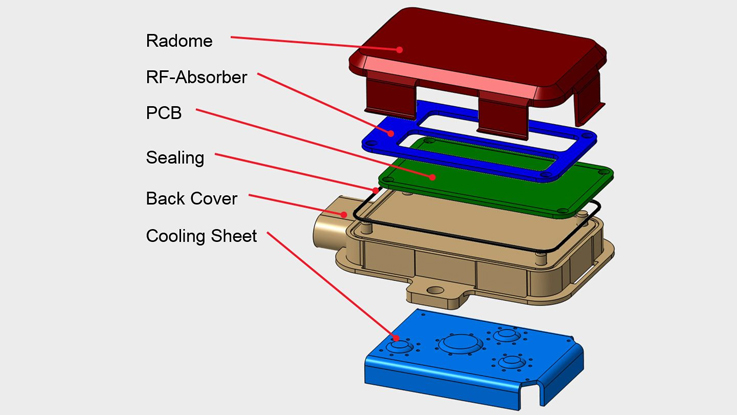 Radome
RF-Absorber
PCB
Sealing
Back Cover
Cooling Sheet